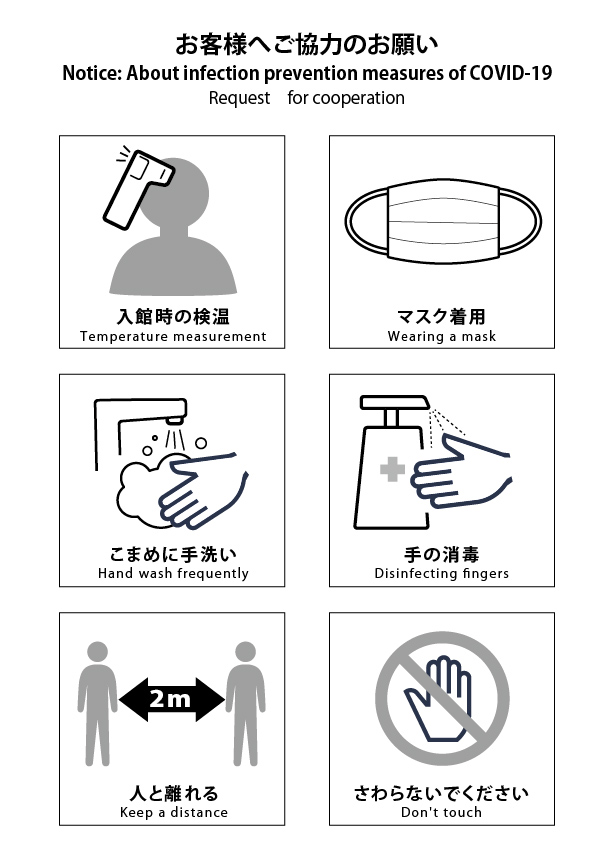 お客様へご協力のお願い
Notice: About infection prevention measures of COVID-19
Request for cooperation

入館時の検温
Temperature measurement

マスク着用
Wearing a mask

こまめに手洗い
Hand wash frequently

手の消毒
Disinfecting fingers

2m

人と離れる
Keep a distance

さわらないでください
Don't touch